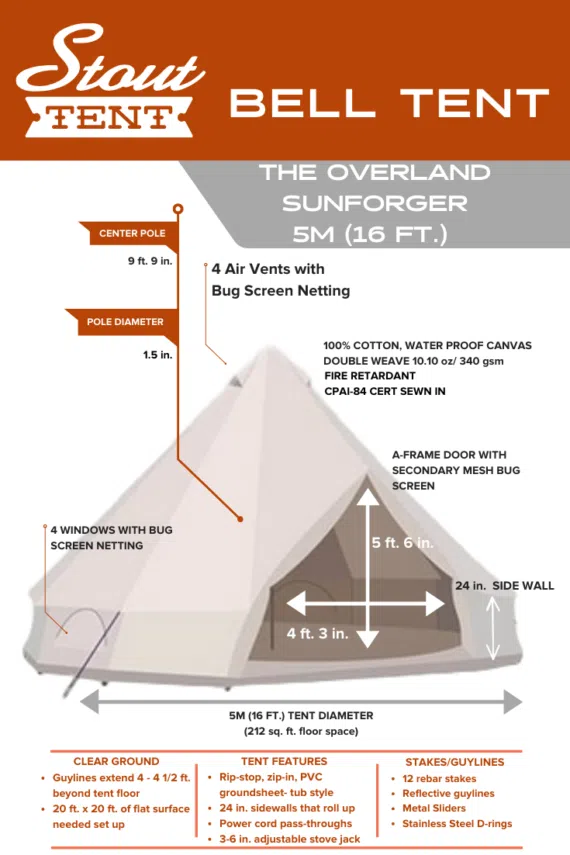 Stout TENT

BELL TENT

THE OVERLAND SUNFORGER 5M (16 FT.)

CENTER POLE
9 ft. 9 in.

POLE DIAMETER
1.5 in.

4 Air Vents with Bug Screen Netting

100% COTTON, WATER PROOF CANVAS DOUBLE WEAVE 10.10 oz/ 340 gsm
FIRE RETARDANT
CPAI-84 CERT SEWN IN

A-FRAME DOOR WITH SECONDARY MESH BUG SCREEN

4 WINDOWS WITH BUG SCREEN NETTING

5 ft. 6 in.

4 ft. 3 in.

24 in. SIDE WALL

5M (16 FT.) TENT DIAMETER
(212 sq. ft. floor space)

CLEAR GROUND
• Guylines extend 4 - 4 1/2 ft. beyond tent floor
• 20 ft. x 20 ft. of flat surface needed set up

TENT FEATURES
• Rip-stop, zip-in, PVC groundsheet- tub style
• 24 in. sidewalls that roll up
• Power cord pass-throughs
• 3-6 in. adjustable stove jack

STAKES/GUYLINES
• 12 rebar stakes
• Reflective guylines
• Metal Sliders
• Stainless Steel D-rings