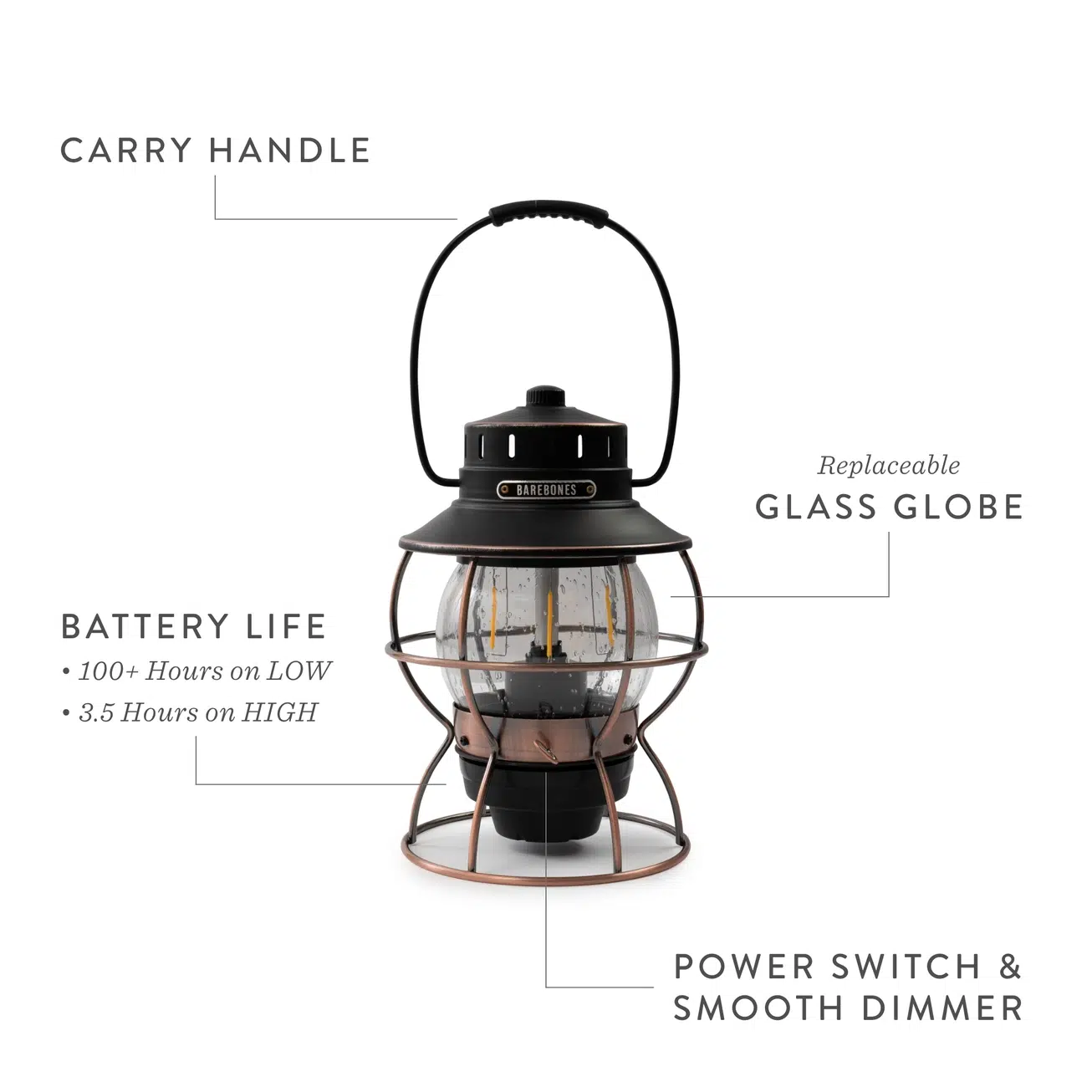 CARRY HANDLE

BAREBONES

Replaceable
GLASS GLOBE

BATTERY LIFE
• 100+ Hours on LOW
• 3.5 Hours on HIGH

POWER SWITCH & SMOOTH DIMMER